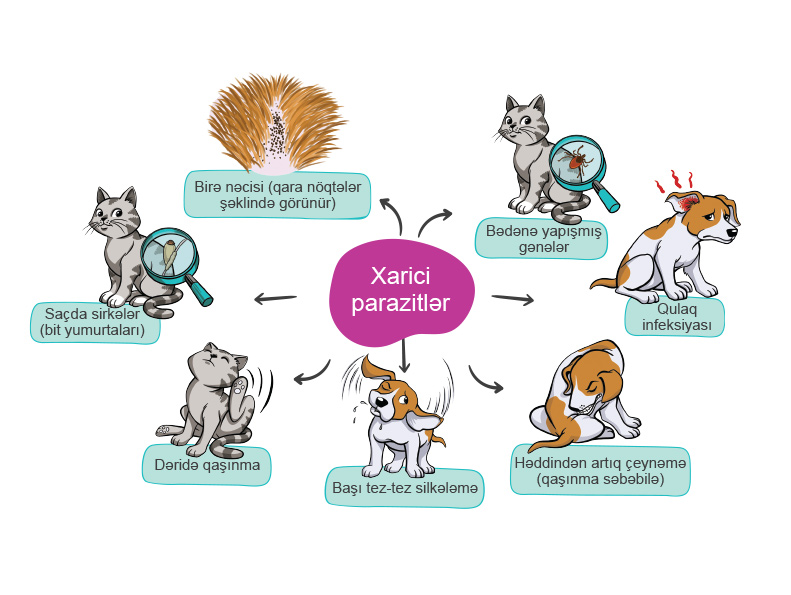 Xarici parazitlər

Birə nəcisi (qara nöqtələr şəklində görünür)

Bədənə yapışmış gənələr

Qulaq infeksiyası

Həddindən artıq çeynəmə (qaşınma səbəbilə)

Başı tez-tez silkələmə

Dəridə qaşınma

Saçda sirkələr (bit yumurtaları)